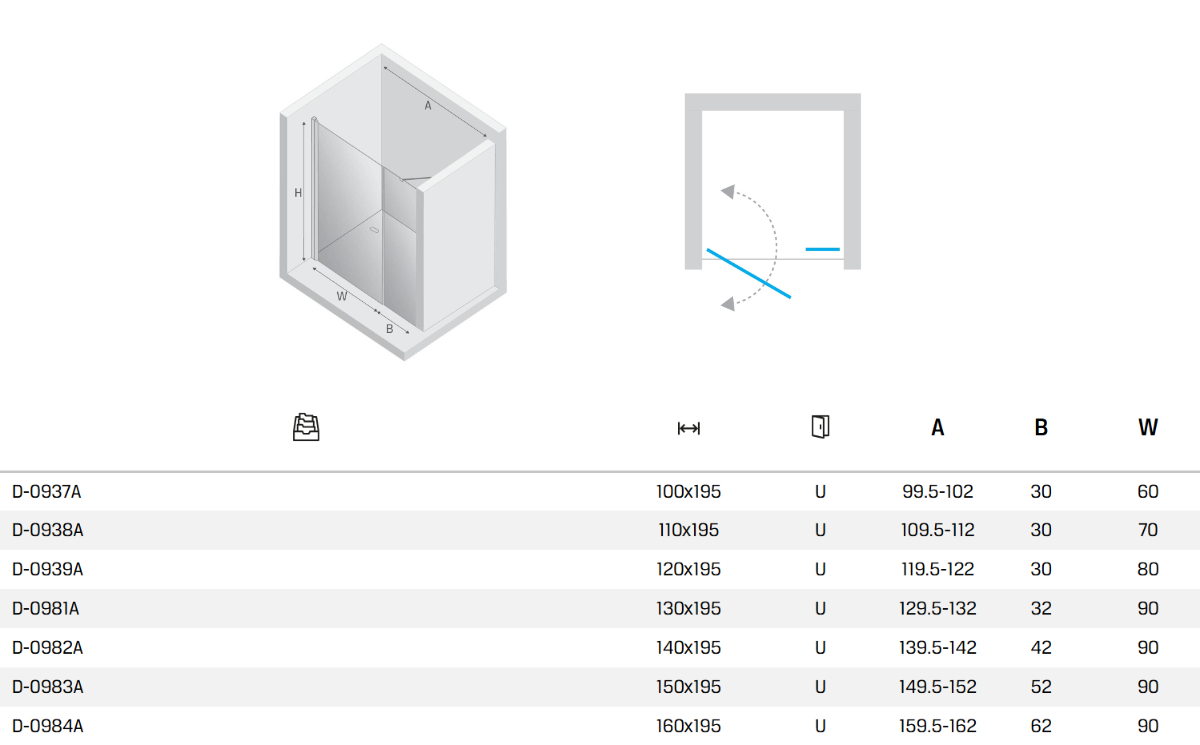 A

H

W

B

| | | | A | B | W |
|---|---|---|---|---|---|
| D-0937A | 100x195 | U | 99.5-102 | 30 | 60 |
| D-0938A | 110x195 | U | 109.5-112 | 30 | 70 |
| D-0939A | 120x195 | U | 119.5-122 | 30 | 80 |
| D-0981A | 130x195 | U | 129.5-132 | 32 | 90 |
| D-0982A | 140x195 | U | 139.5-142 | 42 | 90 |
| D-0983A | 150x195 | U | 149.5-152 | 52 | 90 |
| D-0984A | 160x195 | U | 159.5-162 | 62 | 90 |